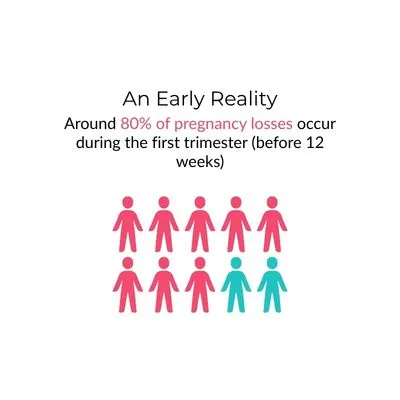 An Early Reality

Around 80% of pregnancy losses occur during the first trimester (before 12 weeks)