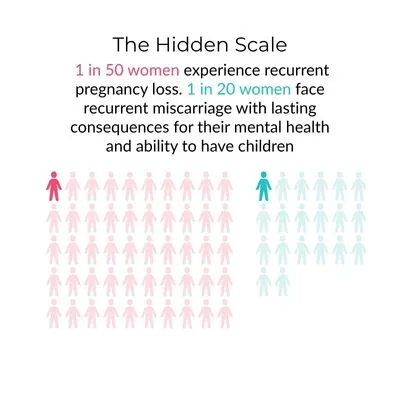 The Hidden Scale

1 in 50 women experience recurrent pregnancy loss. 1 in 20 women face recurrent miscarriage with lasting consequences for their mental health and ability to have children